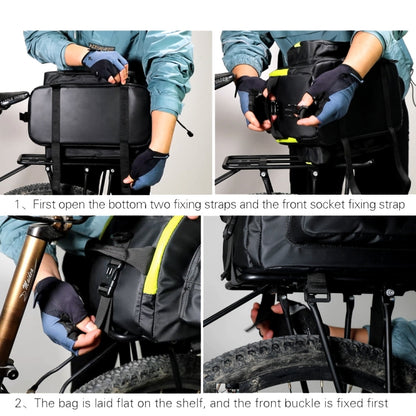 1、First open the bottom two fixing straps and the front socket fixing strap

2、The bag is laid flat on the shelf, and the front buckle is fixed first