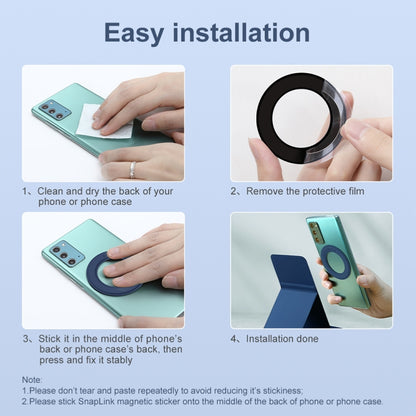 Easy installation

1、Clean and dry the back of your phone or phone case

2、Remove the protective film

3、Stick it in the middle of phone's back or phone case's back, then press and fix it stably

4、Installation done

Note:
1.Please don't tear and paste repeatedly to avoid reducing it's stickiness;
2.Please stick SnapLink magnetic sticker onto the middle of the back of phone or phone case.