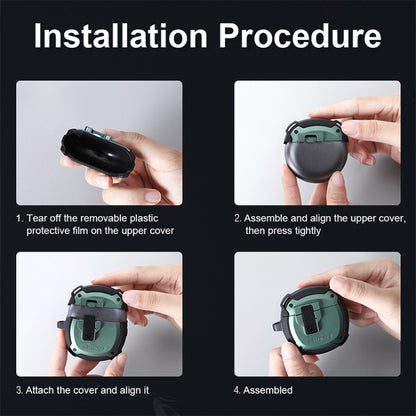 Installation Procedure

1. Tear off the removable plastic protective film on the upper cover

2. Assemble and align the upper cover, then press tightly

3. Attach the cover and align it

4. Assembled