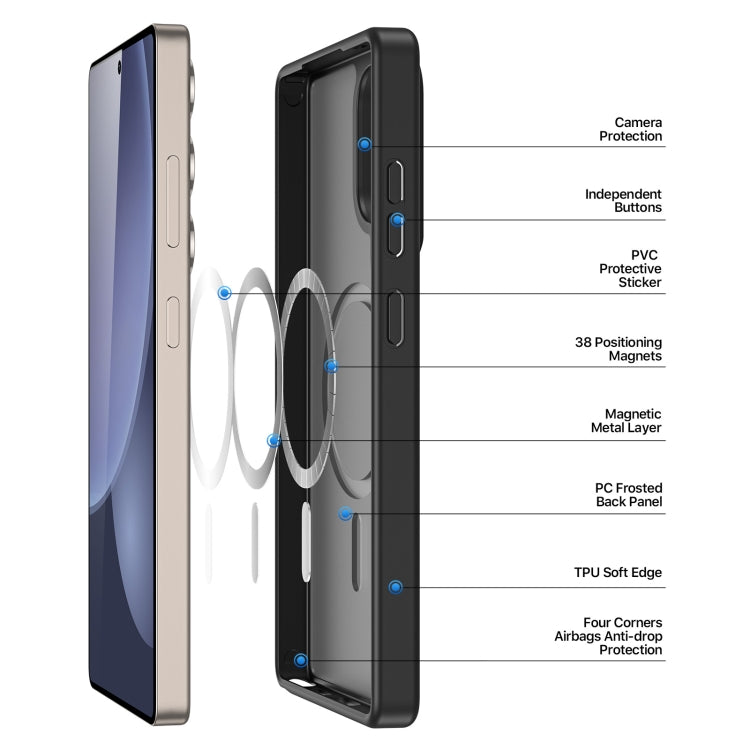 Camera Protection

Independent Buttons

PVC Protective Sticker

38 Positioning Magnets

Magnetic Metal Layer

PC Frosted Back Panel

TPU Soft Edge

Four Corners Airbags Anti-drop Protection