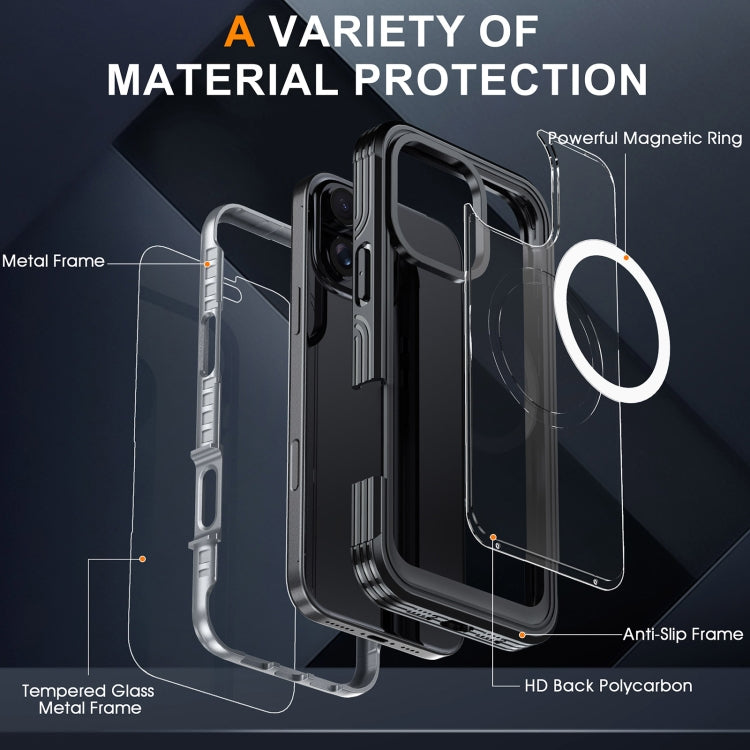 A VARIETY OF MATERIAL PROTECTION

Powerful Magnetic Ring

Metal Frame

Anti-Slip Frame

HD Back Polycarbon

Tempered Glass Metal Frame