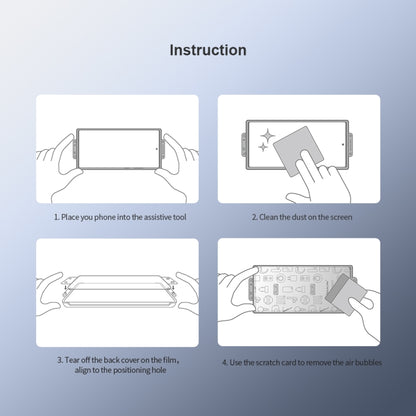 Instruction

1. Place you phone into the assistive tool

2. Clean the dust on the screen

3. Tear off the back cover on the film, align to the positioning hole

4. Use the scratch card to remove the air bubbles