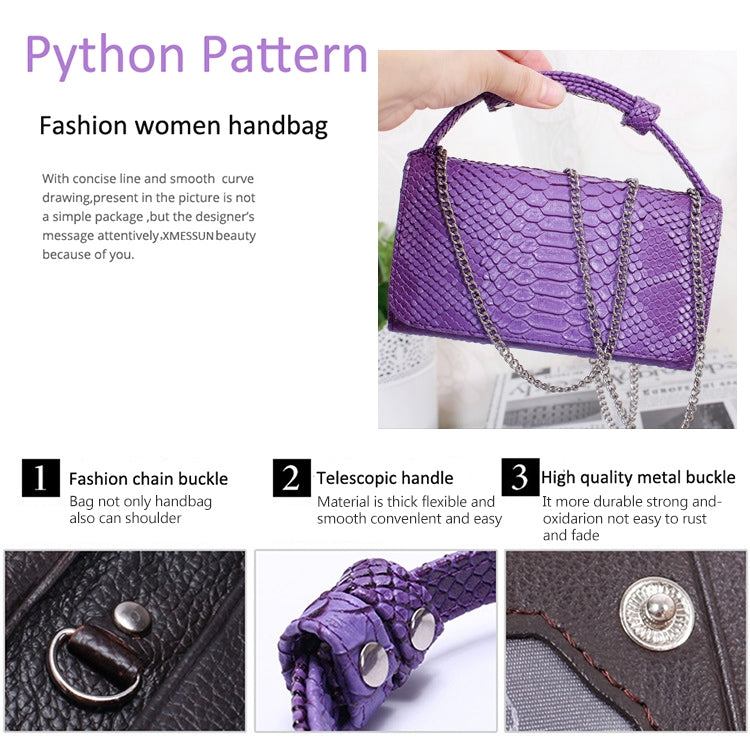 Python Pattern

Fashion women handbag

With concise line and smooth curve drawing,present in the picture is not a simple package ,but the designer's message attentively.XMESSUN beauty because of you.

1 Fashion chain buckle
Bag not only handbag also can shoulder

2 Telescopic handle
Material is thick flexible and smooth convenlent and easy

3 High quality metal buckle
It more durable strong and-oxidarion not easy to rust and fade